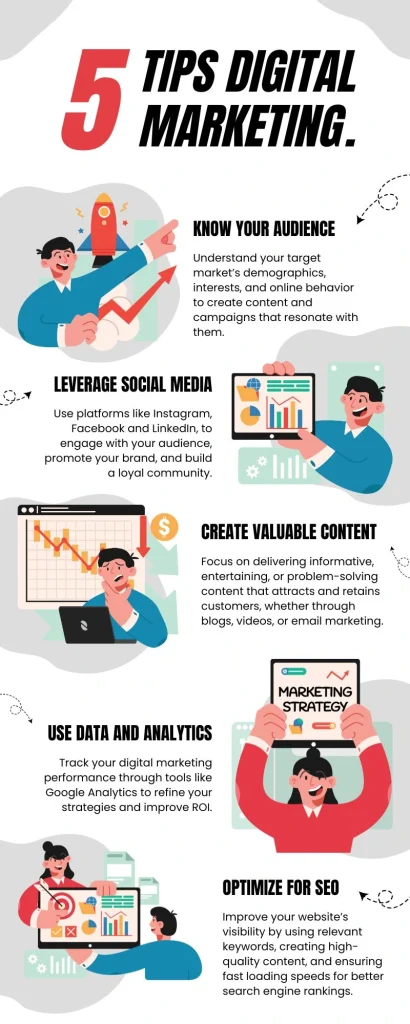 5 TIPS DIGITAL MARKETING.

KNOW YOUR AUDIENCE

Understand your target market's demographics, interests, and online behavior to create content and campaigns that resonate with them.

LEVERAGE SOCIAL MEDIA

Use platforms like Instagram, Facebook and LinkedIn, to engage with your audience, promote your brand, and build a loyal community.

CREATE VALUABLE CONTENT

Focus on delivering informative, entertaining, or problem-solving content that attracts and retains customers, whether through blogs, videos, or email marketing.

MARKETING STRATEGY

USE DATA AND ANALYTICS

Track your digital marketing performance through tools like Google Analytics to refine your strategies and improve ROI.

OPTIMIZE FOR SEO

Improve your website's visibility by using relevant keywords, creating high-quality content, and ensuring fast loading speeds for better search engine rankings.